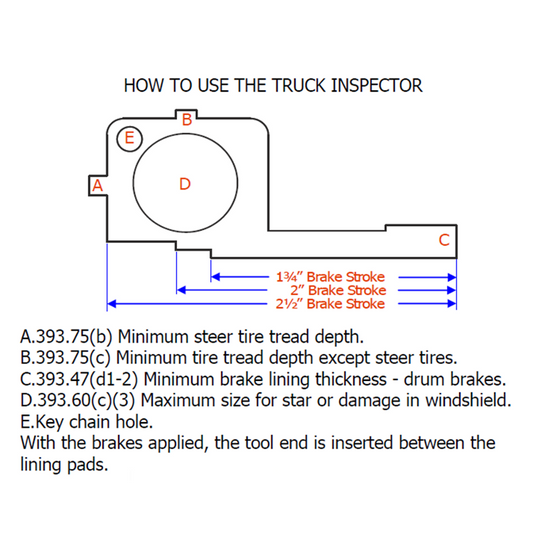 HOW TO USE THE TRUCK INSPECTOR

B

E

A

D

C

1¾" Brake Stroke
2" Brake Stroke
2½" Brake Stroke

A.393.75(b) Minimum steer tire tread depth.
B.393.75(c) Minimum tire tread depth except steer tires.
C.393.47(d1-2) Minimum brake lining thickness - drum brakes.
D.393.60(c)(3) Maximum size for star or damage in windshield.
E.Key chain hole.
With the brakes applied, the tool end is inserted between the lining pads.